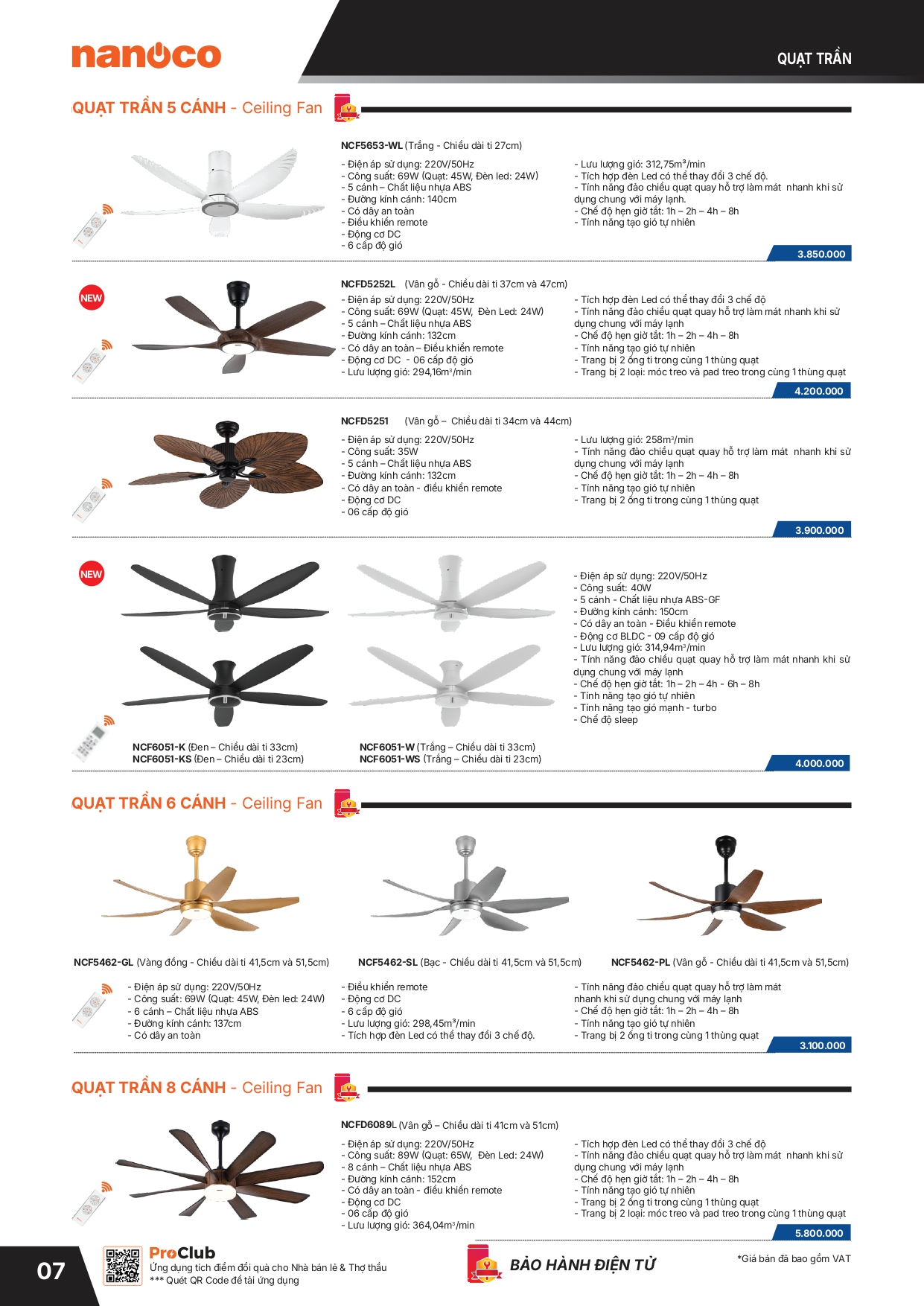 nanoco

QUẠT TRẦN

QUẠT TRẦN 5 CÁNH - Ceiling Fan

NCF5653-WL (Trắng - Chiều dài ti 27cm)

- Điện áp sử dụng: 220V/50Hz
- Công suất: 69W (Quạt: 45W, Đèn led: 24W)
- 5 cánh – Chất liệu nhựa ABS
- Đường kính cánh: 140cm
- Có dây an toàn
- Điều khiển remote
- Động cơ DC
- 6 cấp độ gió

- Lưu lượng gió: 312,75m³/min
- Tích hợp đèn Led có thể thay đổi 3 chế độ.
- Tính năng đảo chiều quạt quay hỗ trợ làm mát nhanh khi sử dụng chung với máy lạnh.
- Chế độ hẹn giờ tắt: 1h – 2h – 4h – 8h
- Tính năng tạo gió tự nhiên

3.850.000

NEW

NCFD5252L (Vân gỗ - Chiều dài ti 37cm và 47cm)

- Điện áp sử dụng: 220V/50Hz
- Công suất: 69W (Quạt: 45W, Đèn Led: 24W)
- 5 cánh – Chất liệu nhựa ABS
- Đường kính cánh: 132cm
- Có dây an toàn – Điều khiển remote
- Động cơ DC - 06 cấp độ gió
- Lưu lượng gió: 294,16m³/min

- Tích hợp đèn Led có thể thay đổi 3 chế độ
- Tính năng đảo chiều quạt quay hỗ trợ làm mát nhanh khi sử dụng chung với máy lạnh
- Chế độ hẹn giờ tắt: 1h – 2h – 4h – 8h
- Tính năng tạo gió tự nhiên
- Trang bị 2 ống ti trong cùng 1 thùng quạt
- Trang bị 2 loại: móc treo và pad treo trong cùng 1 thùng quạt

4.200.000

NCFD5251 (Vân gỗ – Chiều dài ti 34cm và 44cm)

- Điện áp sử dụng: 220V/50Hz
- Công suất: 35W
- 5 cánh – Chất liệu nhựa ABS
- Đường kính cánh: 132cm
- Có dây an toàn - điều khiển remote
- Động cơ DC
- 06 cấp độ gió

- Lưu lượng gió: 258m³/min
- Tính năng đảo chiều quạt quay hỗ trợ làm mát nhanh khi sử dụng chung với máy lạnh
- Chế độ hẹn giờ tắt: 1h – 2h – 4h – 8h
- Tính năng tạo gió tự nhiên
- Trang bị 2 ống ti trong cùng 1 thùng quạt

3.900.000

NEW

- Điện áp sử dụng: 220V/50Hz
- Công suất: 40W
- 5 cánh - Chất liệu nhựa ABS-GF
- Đường kính cánh: 150cm
- Có dây an toàn - Điều khiển remote
- Động cơ BLDC - 09 cấp độ gió
- Lưu lượng gió: 314,94m³/min
- Tính năng đảo chiều quạt quay hỗ trợ làm mát nhanh khi sử dụng chung với máy lạnh
- Chế độ hẹn giờ tắt: 1h – 2h – 4h - 6h – 8h
- Tính năng tạo gió tự nhiên
- Tính năng tạo gió mạnh - turbo
- Chế độ sleep

NCF6051-K (Đen – Chiều dài ti 33cm)
NCF6051-KS (Đen – Chiều dài ti 23cm)

NCF6051-W (Trắng – Chiều dài ti 33cm)
NCF6051-WS (Trắng – Chiều dài ti 23cm)

4.000.000

QUẠT TRẦN 6 CÁNH - Ceiling Fan

NCF5462-GL (Vàng đồng - Chiều dài ti 41,5cm và 51,5cm)
NCF5462-SL (Bạc - Chiều dài ti 41,5cm và 51,5cm)
NCF5462-PL (Vân gỗ - Chiều dài ti 41,5cm và 51,5cm)

- Điện áp sử dụng: 220V/50Hz
- Công suất: 69W (Quạt: 45W, Đèn led: 24W)
- 6 cánh – Chất liệu nhựa ABS
- Đường kính cánh: 137cm
- Có dây an toàn

- Điều khiển remote
- Động cơ DC
- 6 cấp độ gió
- Lưu lượng gió: 298,45m³/min
- Tích hợp đèn Led có thể thay đổi 3 chế độ.

- Tính năng đảo chiều quạt quay hỗ trợ làm mát nhanh khi sử dụng chung với máy lạnh
- Chế độ hẹn giờ tắt: 1h – 2h – 4h – 8h
- Tính năng tạo gió tự nhiên
- Trang bị 2 ống ti trong cùng 1 thùng quạt

3.100.000

QUẠT TRẦN 8 CÁNH - Ceiling Fan

NCFD6089L (Vân gỗ – Chiều dài ti 41cm và 51cm)

- Điện áp sử dụng: 220V/50Hz
- Công suất: 89W (Quạt: 65W, Đèn Led: 24W)
- 8 cánh – Chất liệu nhựa ABS
- Đường kính cánh: 152cm
- Có dây an toàn - điều khiển remote
- Động cơ DC
- 06 cấp độ gió
- Lưu lượng gió: 364,04m³/min

- Tích hợp đèn Led có thể thay đổi 3 chế độ
- Tính năng đảo chiều quạt quay hỗ trợ làm mát nhanh khi sử dụng chung với máy lạnh
- Chế độ hẹn giờ tắt: 1h – 2h – 4h – 8h
- Tính năng tạo gió tự nhiên
- Trang bị 2 ống ti trong cùng 1 thùng quạt
- Trang bị 2 loại: móc treo và pad treo trong cùng 1 thùng quạt

5.800.000

07

ProClub
Ứng dụng tích điểm đổi quà cho Nhà bán lẻ & Thợ thầu
*** Quét QR Code để tải ứng dụng

BẢO HÀNH ĐIỆN TỬ

*Giá bán đã bao gồm VAT